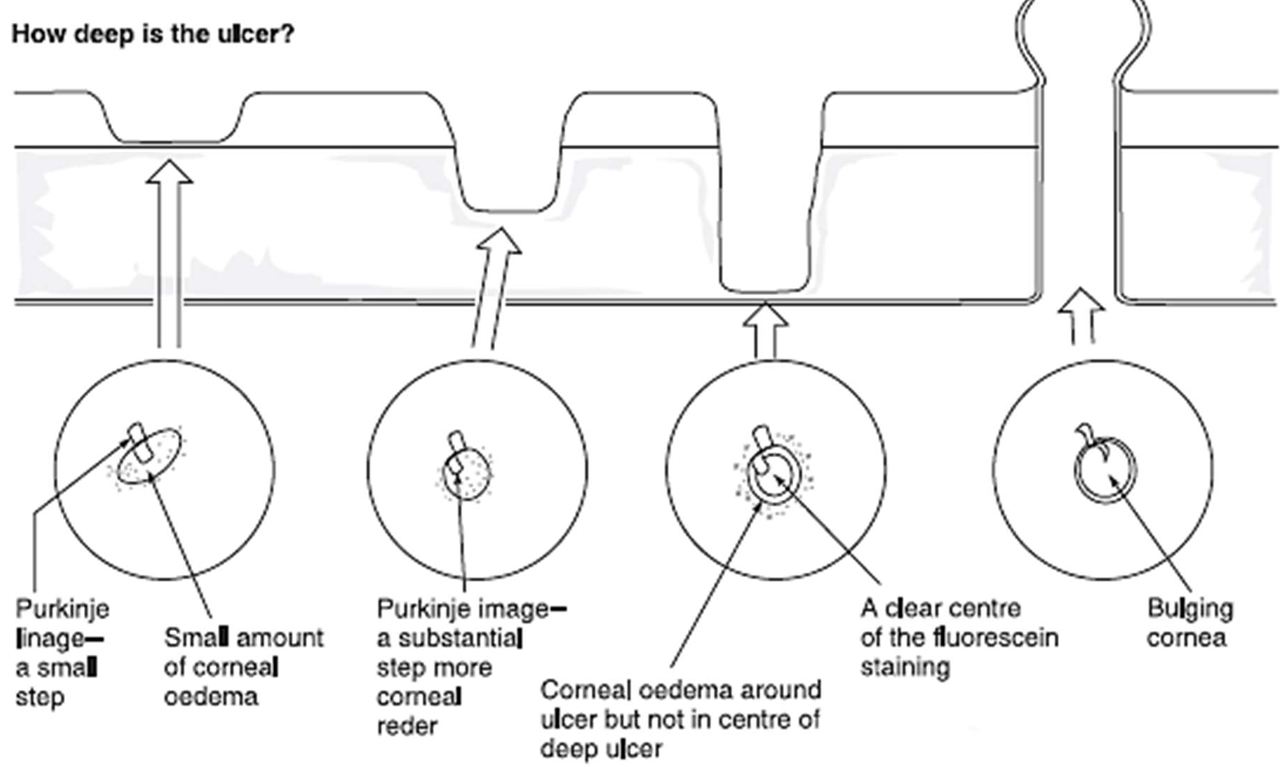 How deep is the ulcer?

Purkinje image– a small step

Small amount of corneal oedema

Purkinje image– a substantial step more corneal reder

Corneal oedema around ulcer but not in centre of deep ulcer

A clear centre of the fluorescein staining

Bulging cornea