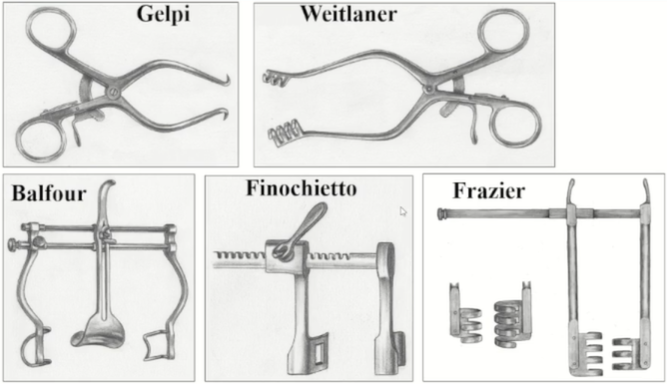 Gelpi

Weitlaner

Balfour

Finochietto

Frazier